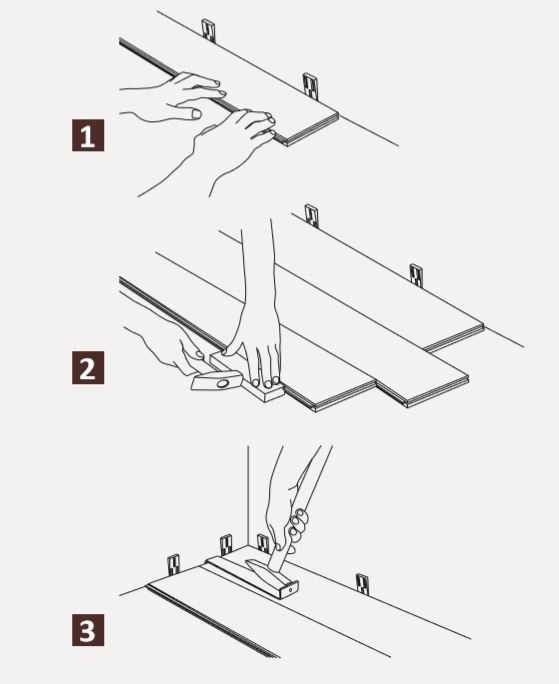 1

2

3